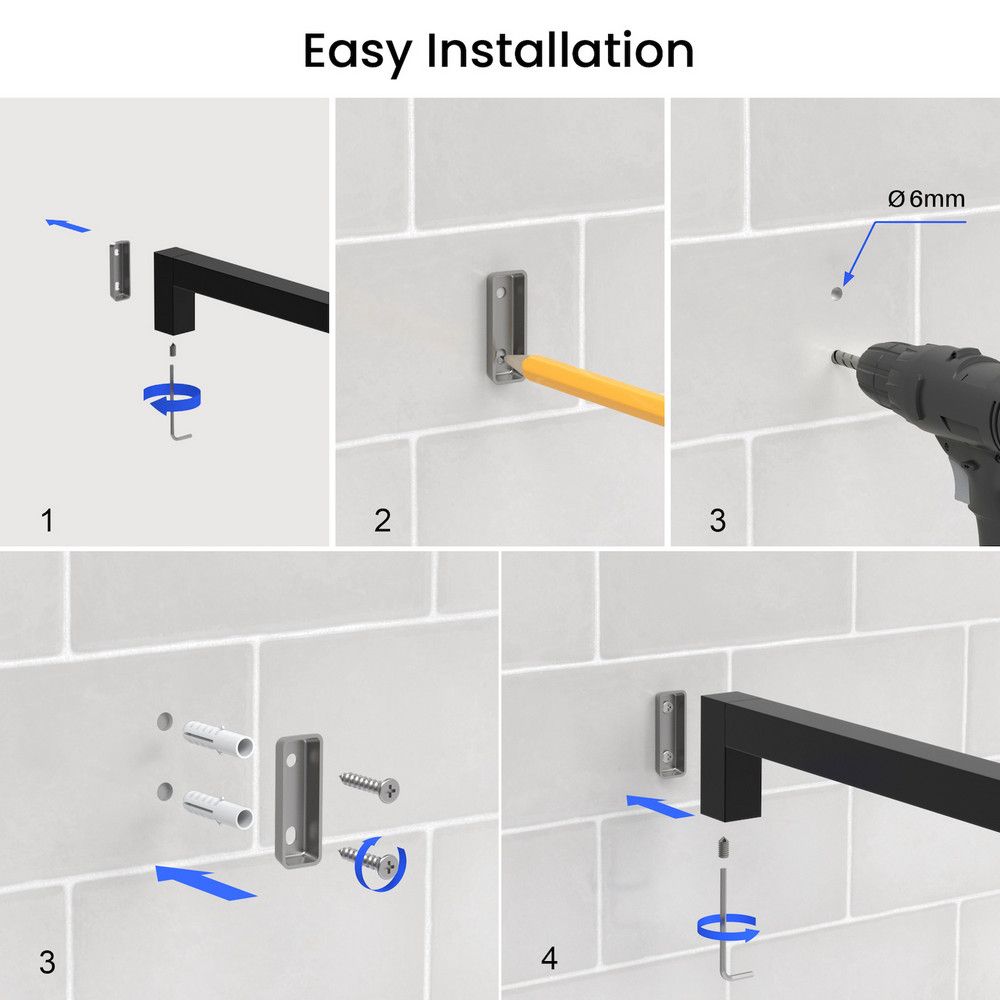 Easy Installation

1

2

Ø 6mm

3

3

4